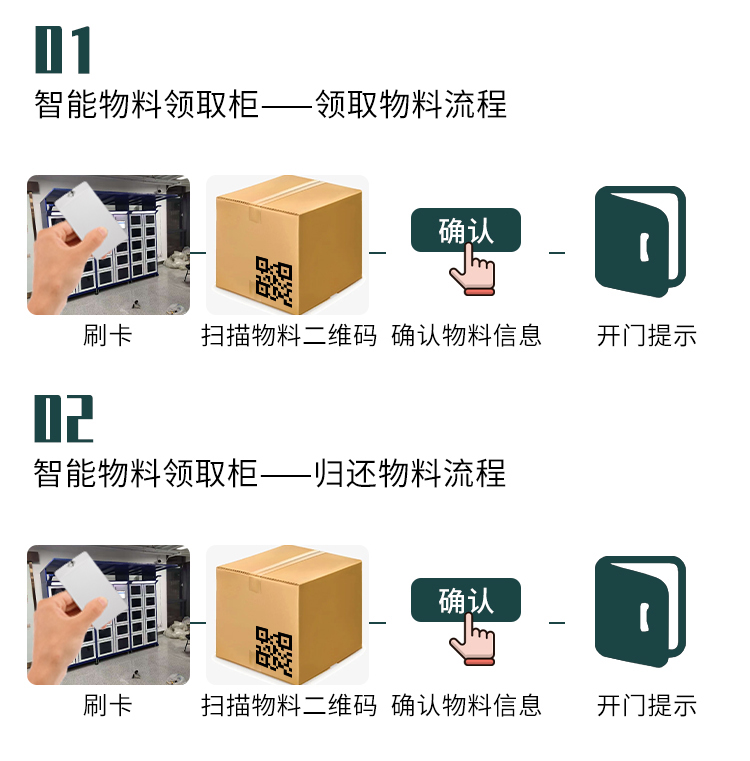 01

智能物料领取柜——领取物料流程

确认

刷卡

扫描物料二维码

确认物料信息

开门提示

02

智能物料领取柜——归还物料流程

确认

刷卡

扫描物料二维码

确认物料信息

开门提示